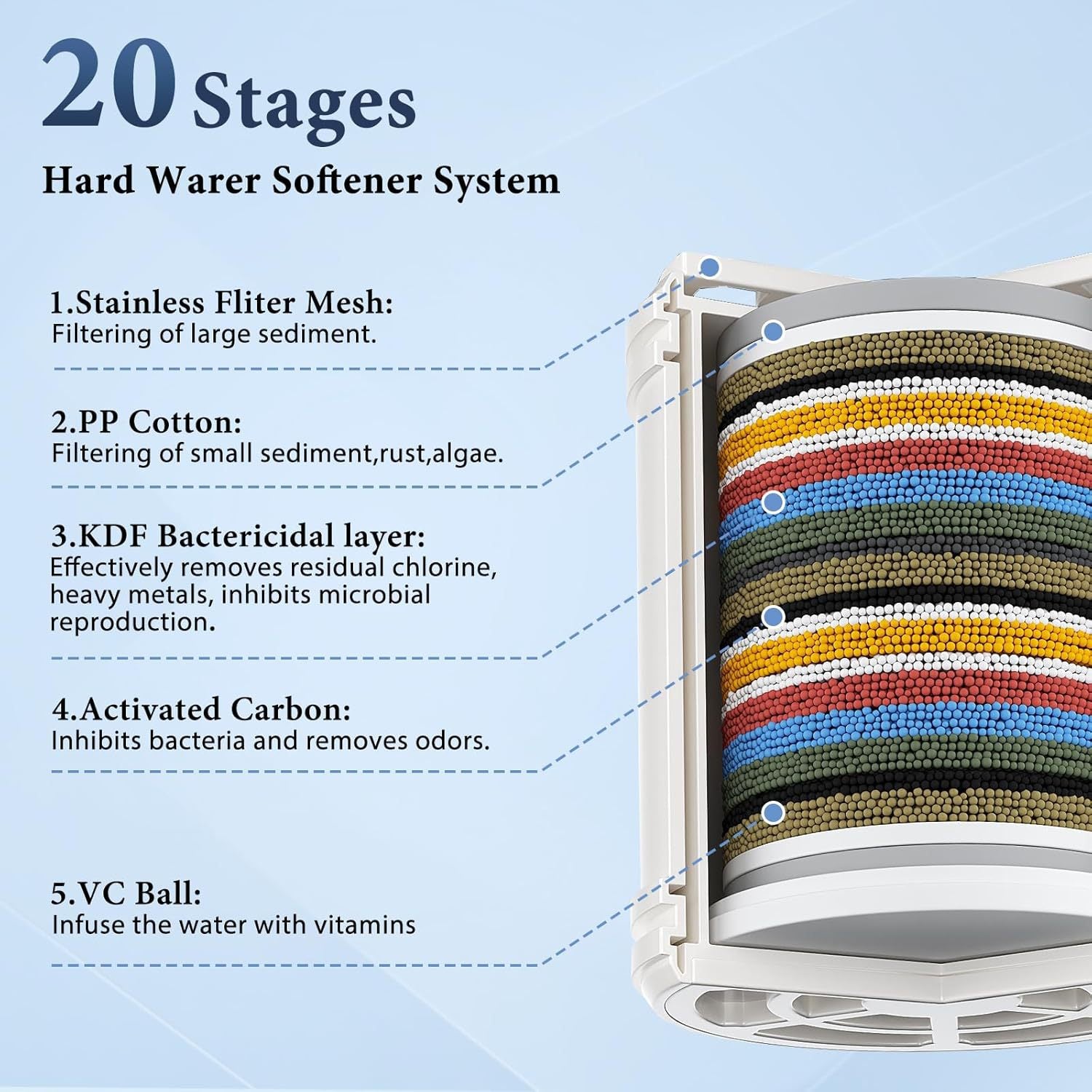 20 Stages

Hard Warer Softener System

1.Stainless Fliter Mesh:
Filtering of large sediment.

2.PP Cotton:
Filtering of small sediment,rust,algae.

3.KDF Bactericidal layer:
Effectively removes residual chlorine, heavy metals, inhibits microbial reproduction.

4.Activated Carbon:
Inhibits bacteria and removes odors.

5.VC Ball:
Infuse the water with vitamins