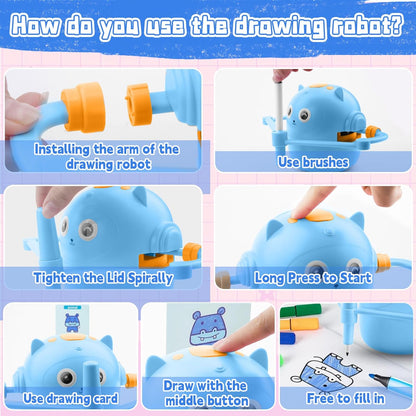 How do you use the drawing robot?

Installing the arm of the drawing robot

Use brushes

Tighten the Lid Spirally

Long Press to Start

Use drawing card

Draw with the middle button

Free to fill in