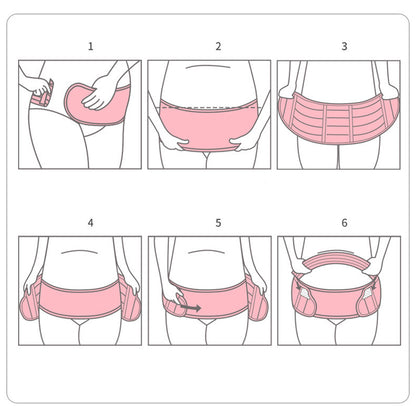 1

2

3

4

5

6