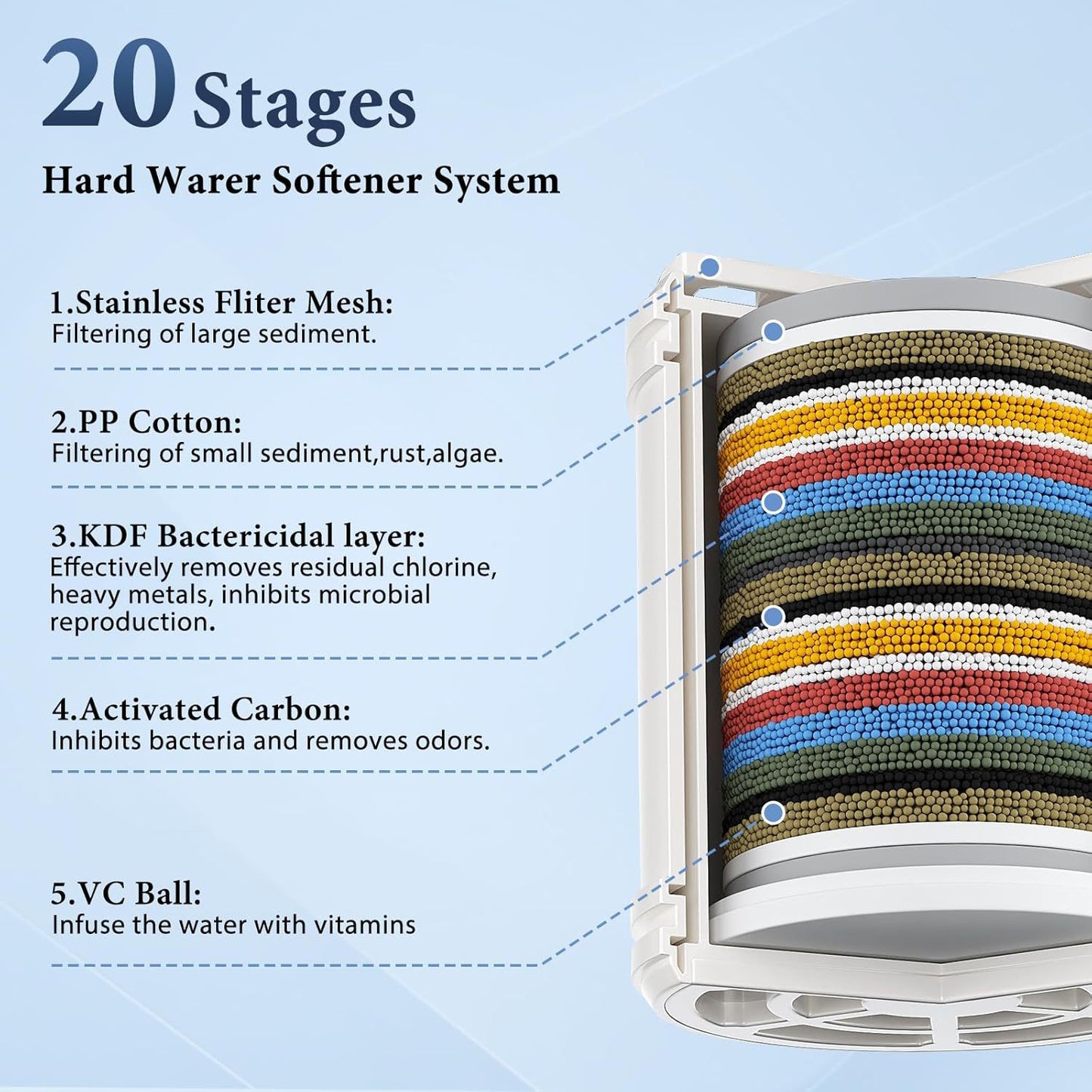 20 Stages

Hard Warer Softener System

1.Stainless Fliter Mesh:
Filtering of large sediment.

2.PP Cotton:
Filtering of small sediment,rust,algae.

3.KDF Bactericidal layer:
Effectively removes residual chlorine, heavy metals, inhibits microbial reproduction.

4.Activated Carbon:
Inhibits bacteria and removes odors.

5.VC Ball:
Infuse the water with vitamins