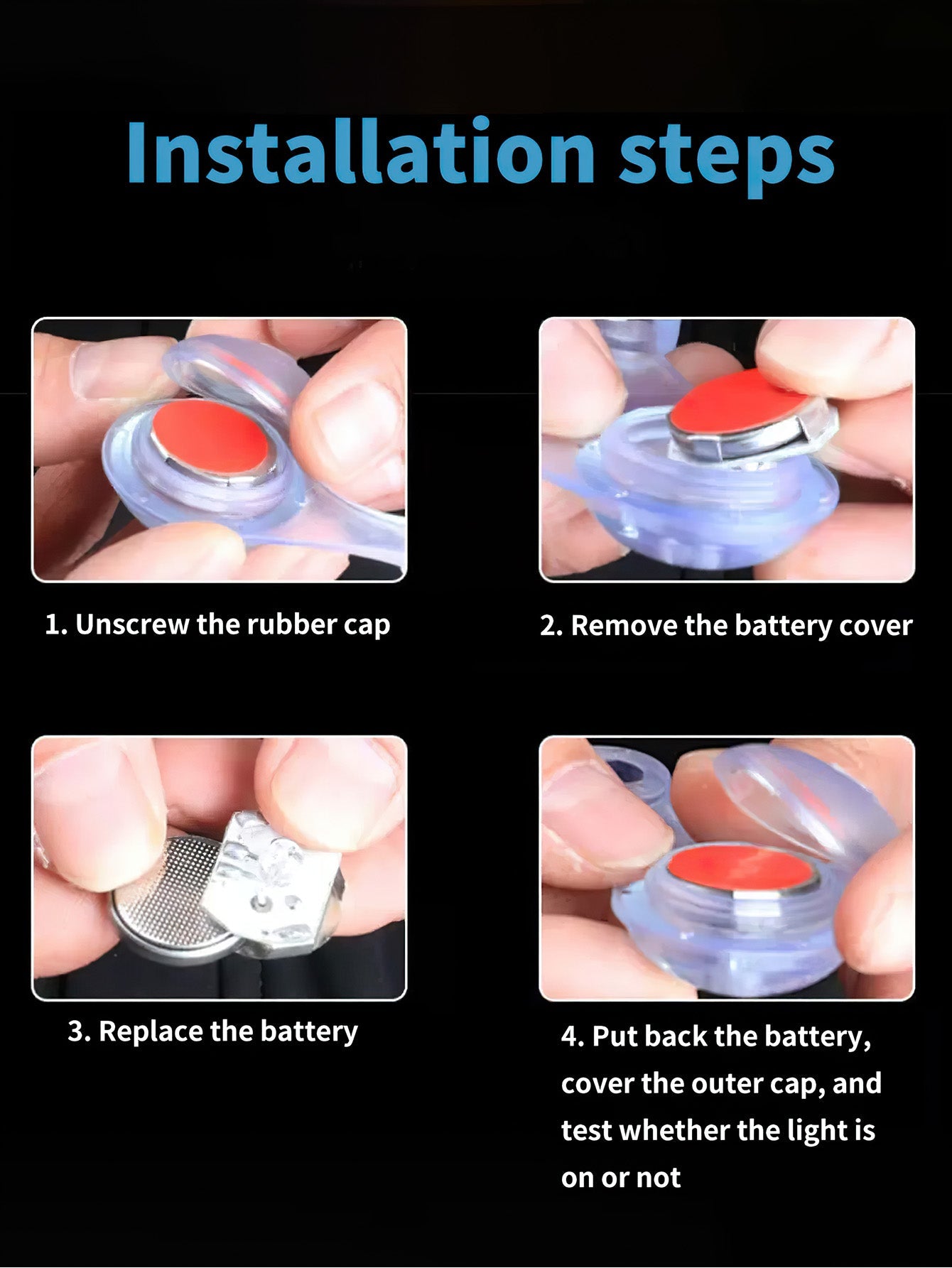 Installation steps

1. Unscrew the rubber cap

2. Remove the battery cover

3. Replace the battery

4. Put back the battery, cover the outer cap, and test whether the light is on or not