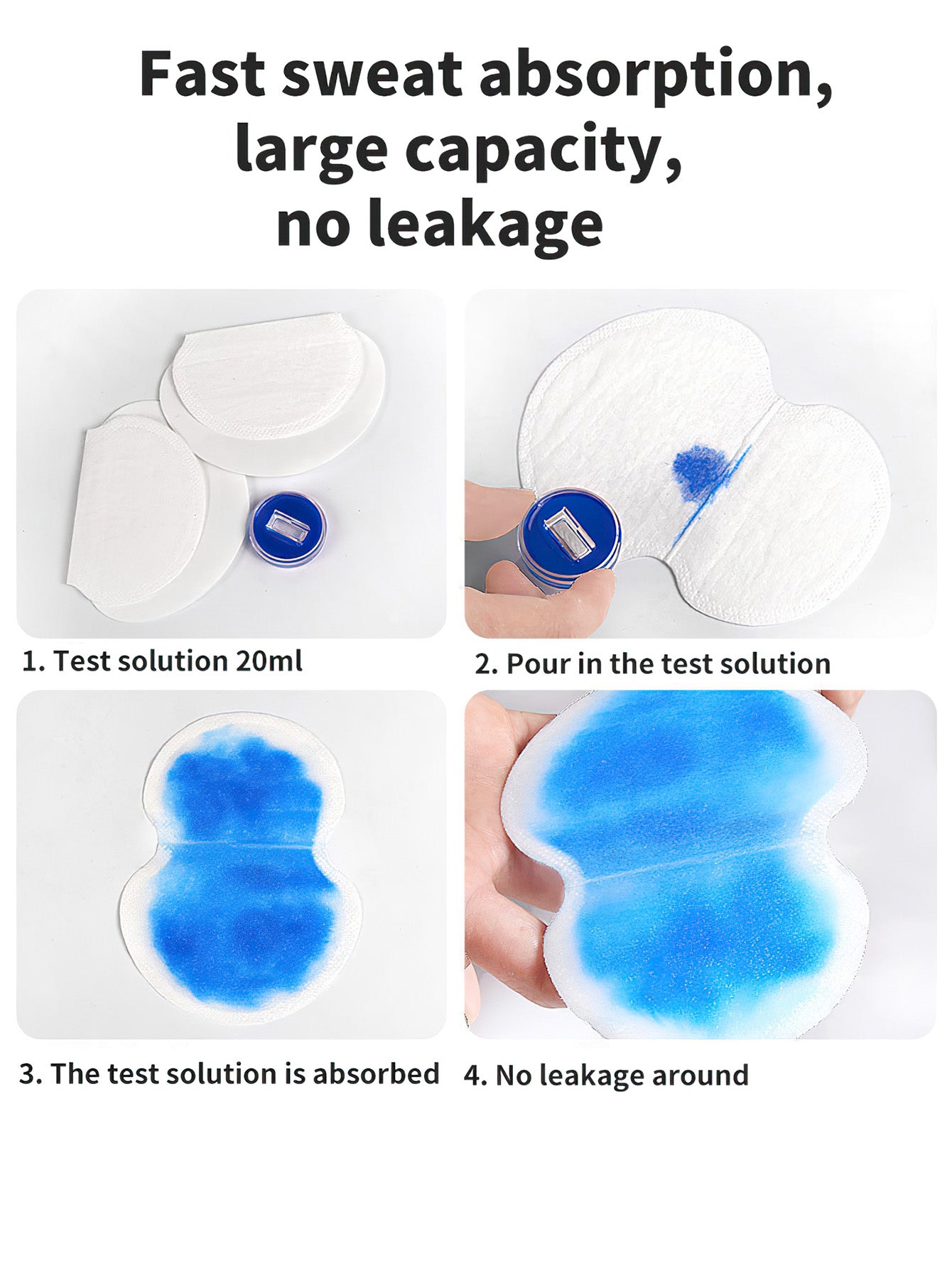 Fast sweat absorption,
large capacity,
no leakage

1. Test solution 20ml

2. Pour in the test solution

3. The test solution is absorbed

4. No leakage around