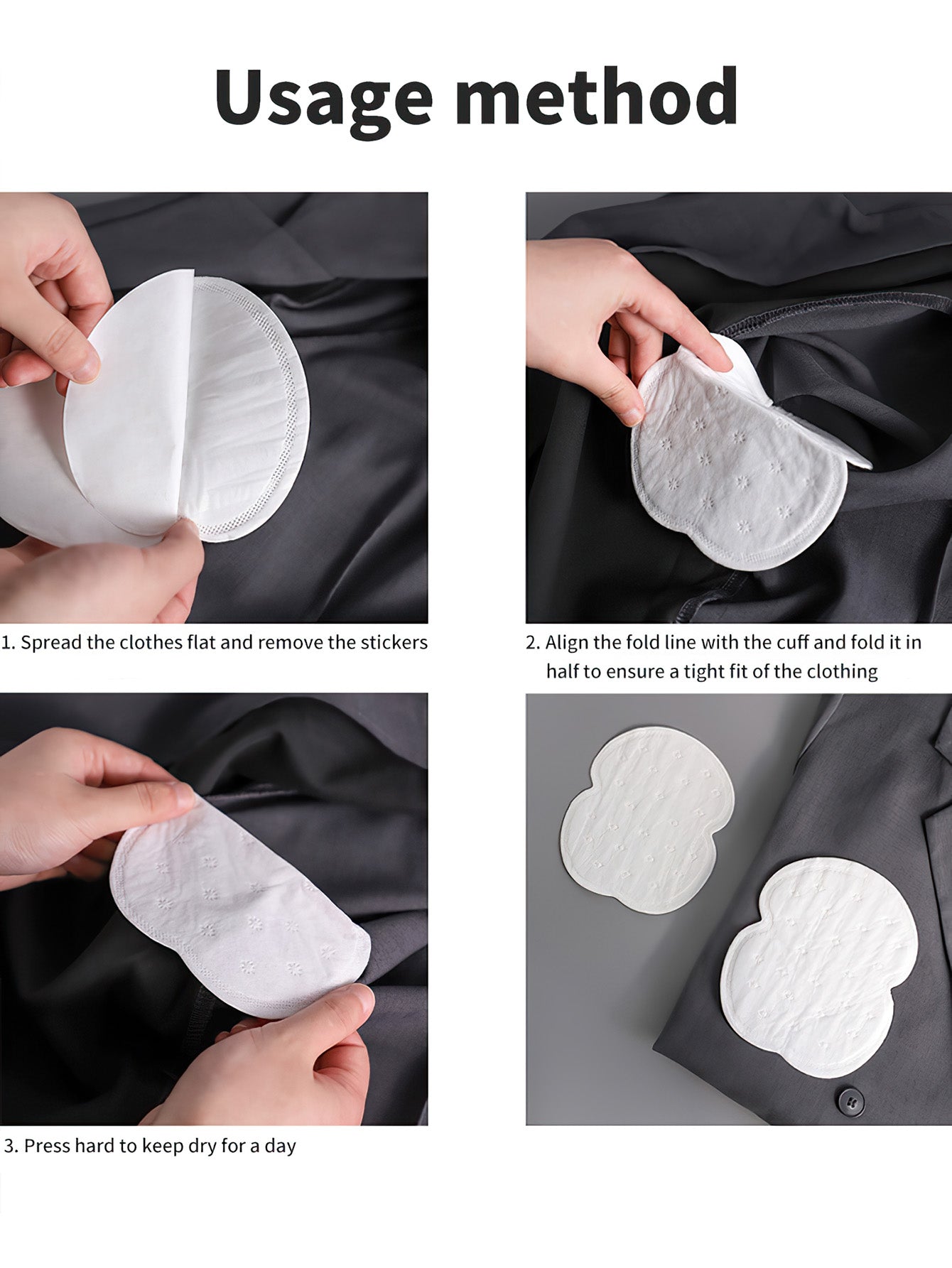 Usage method

1. Spread the clothes flat and remove the stickers

2. Align the fold line with the cuff and fold it in half to ensure a tight fit of the clothing

3. Press hard to keep dry for a day